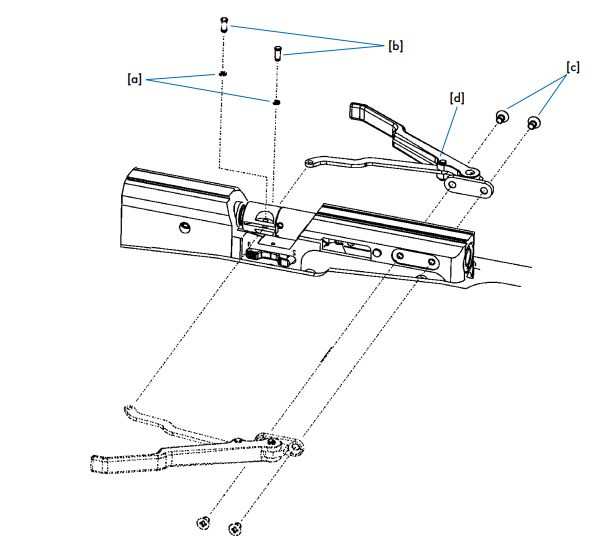 [b]
[a]
[c]
[d]